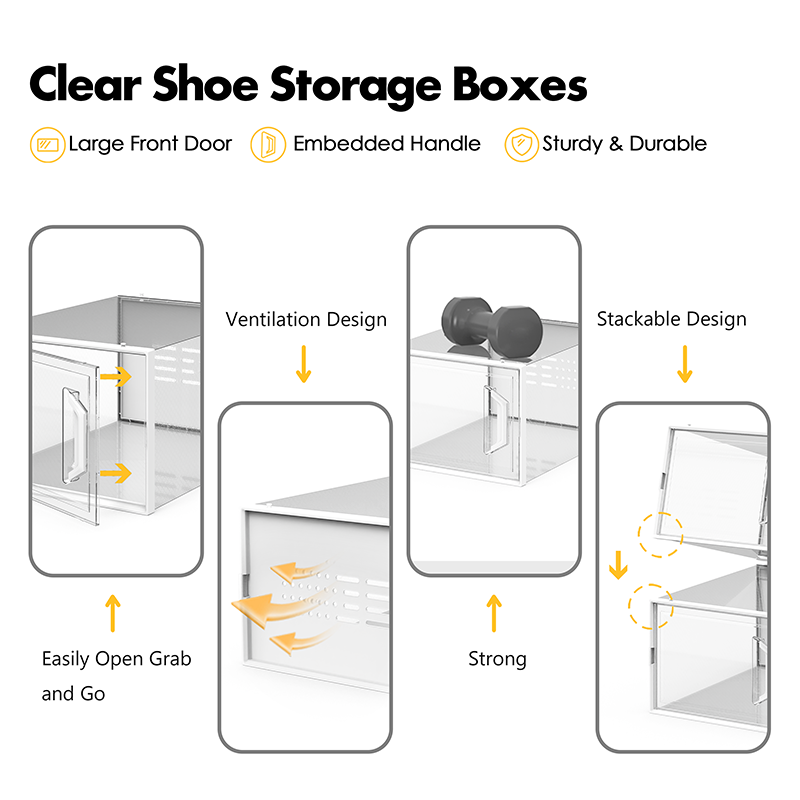 Clear Shoe Storage Boxes

Large Front Door

Embedded Handle

Sturdy & Durable

Ventilation Design

Stackable Design

Easily Open Grab and Go

Strong